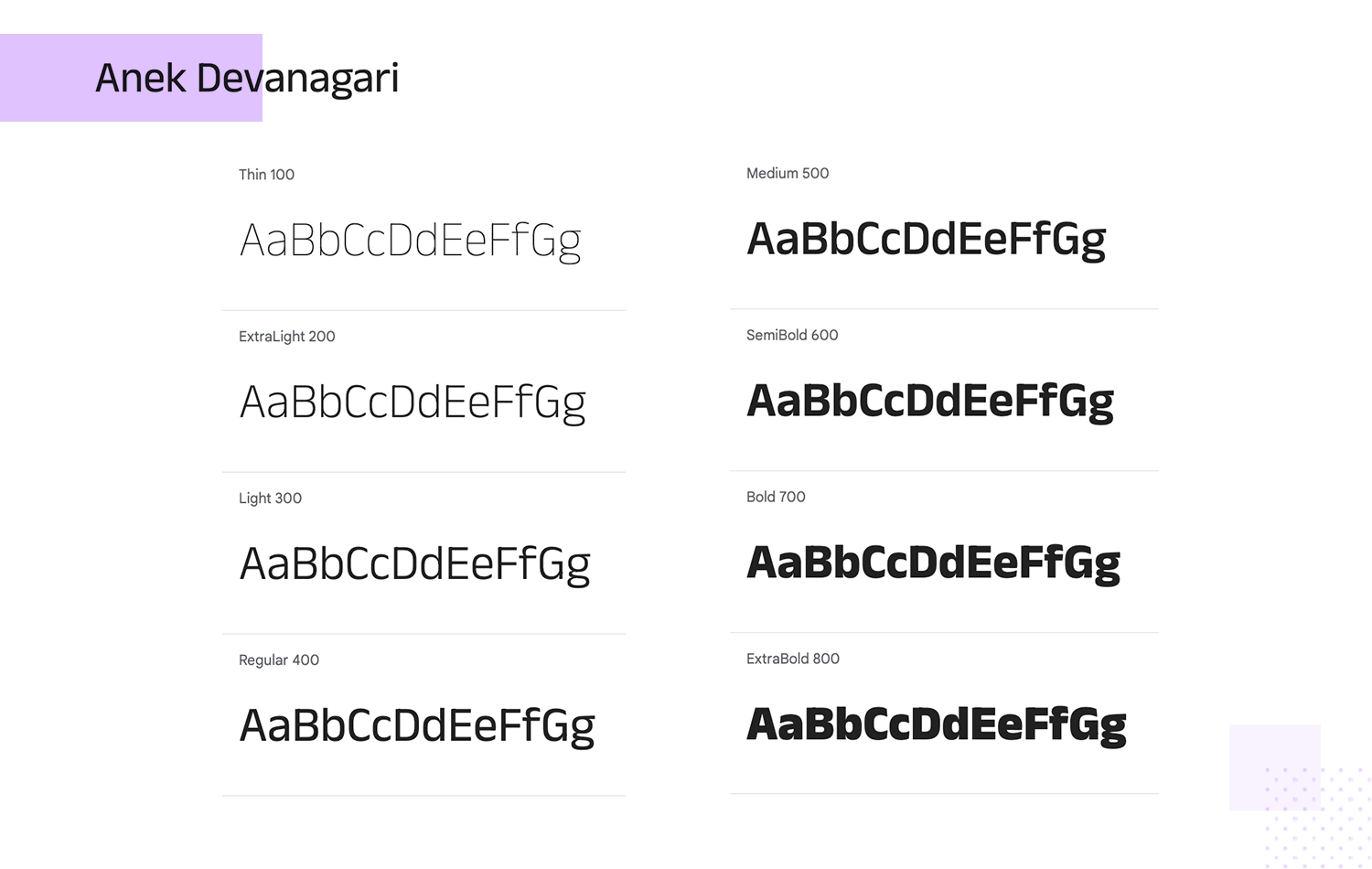 Anek Devanagari

Thin 100

AaBbCcDdEeFfGg

ExtraLight 200

AaBbCcDdEeFfGg

Light 300

AaBbCcDdEeFfGg

Regular 400

AaBbCcDdEeFfGg

Medium 500

AaBbCcDdEeFfGg

SemiBold 600

AaBbCcDdEeFfGg

Bold 700

AaBbCcDdEeFfGg

ExtraBold 800

AaBbCcDdEeFfGg